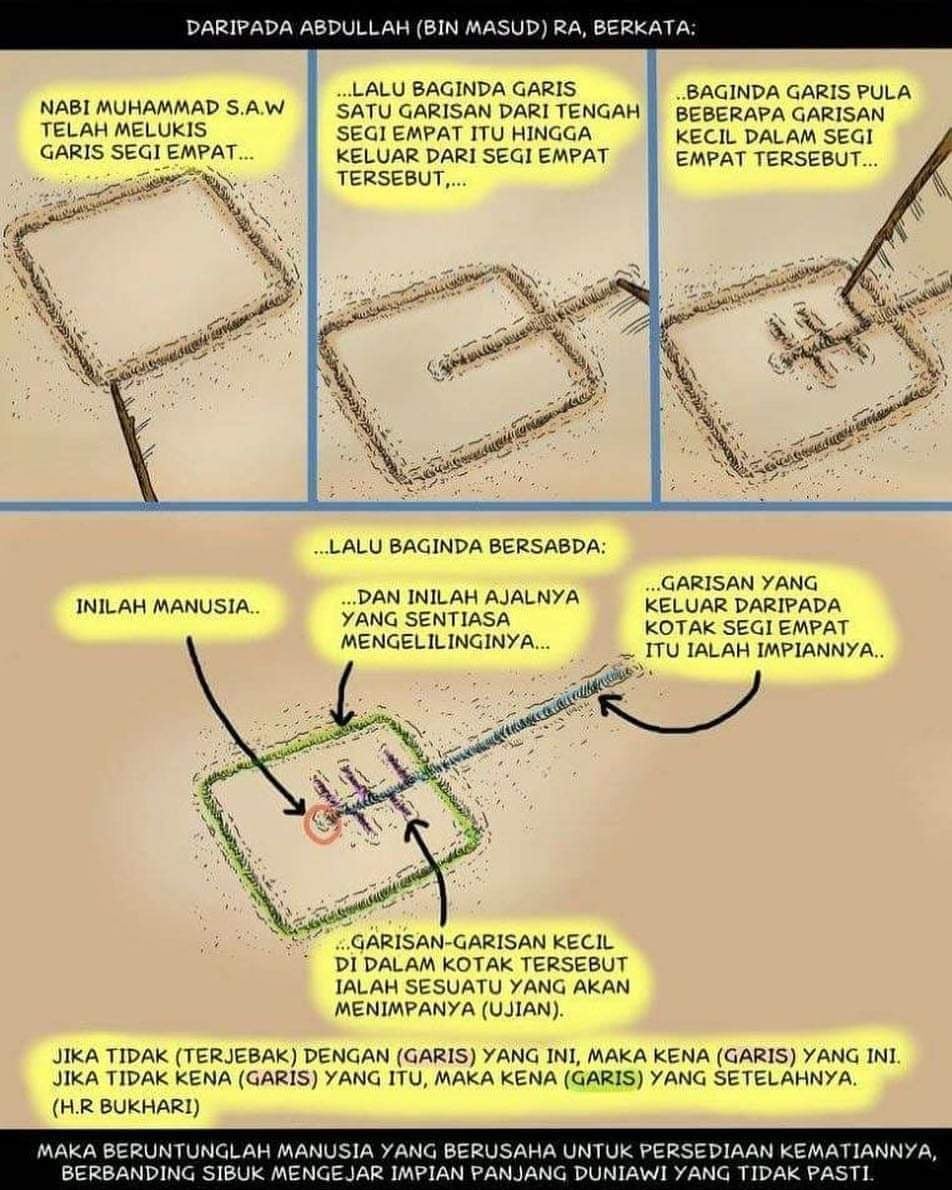 DARIPADA ABDULLAH (BIN MASUD) RA, BERKATA:

NABI MUHAMMAD S.A.W TELAH MELUKIS GARIS SEGI EMPAT...

...LALU BAGINDA GARIS SATU GARISAN DARI TENGAH SEGI EMPAT ITU HINGGA KELUAR DARI SEGI EMPAT TERSEBUT,...

..BAGINDA GARIS PULA BEBERAPA GARISAN KECIL DALAM SEGI EMPAT TERSEBUT...

...LALU BAGINDA BERSABDA:

INILAH MANUSIA..

...DAN INILAH AJALNYA YANG SENTIASA MENGELILINGINYA...

...GARISAN YANG KELUAR DARIPADA KOTAK SEGI EMPAT ITU IALAH IMPIANNYA..

..GARISAN-GARISAN KECIL DI DALAM KOTAK TERSEBUT IALAH SESUATU YANG AKAN MENIMPANYA (UJIAN).

JIKA TIDAK (TERJEBAK) DENGAN (GARIS) YANG INI, MAKA KENA (GARIS) YANG INI. JIKA TIDAK KENA (GARIS) YANG ITU, MAKA KENA (GARIS) YANG SETELAHNYA.
(H.R BUKHARI)

MAKA BERUNTUNGLAH MANUSIA YANG BERUSAHA UNTUK PERSEDIAAN KEMATIANNYA, BERBANDING SIBUK MENGEJAR IMPIAN PANJANG DUNIAWI YANG TIDAK PASTI.